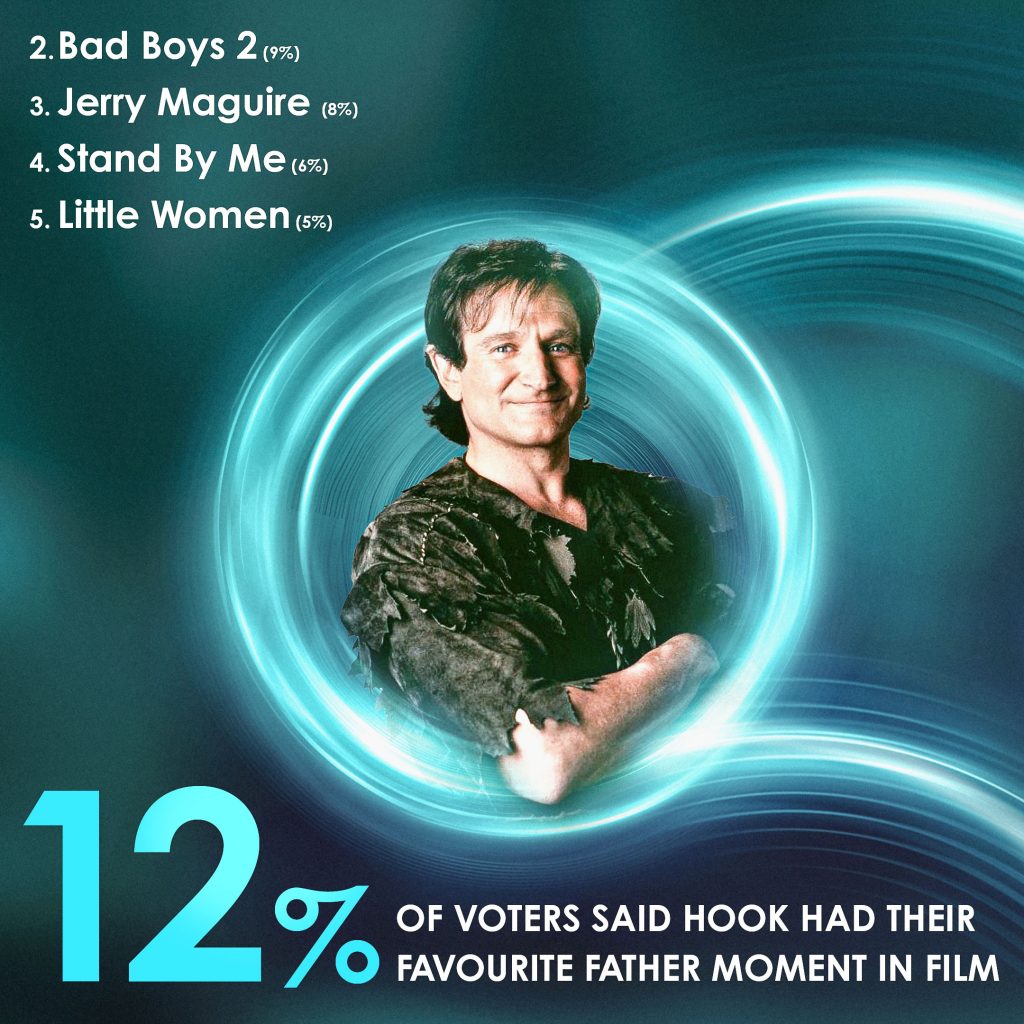 2. Bad Boys 2 (9%)
3. Jerry Maguire (8%)
4. Stand By Me (6%)
5. Little Women (5%)

12% OF VOTERS SAID HOOK HAD THEIR FAVOURITE FATHER MOMENT IN FILM