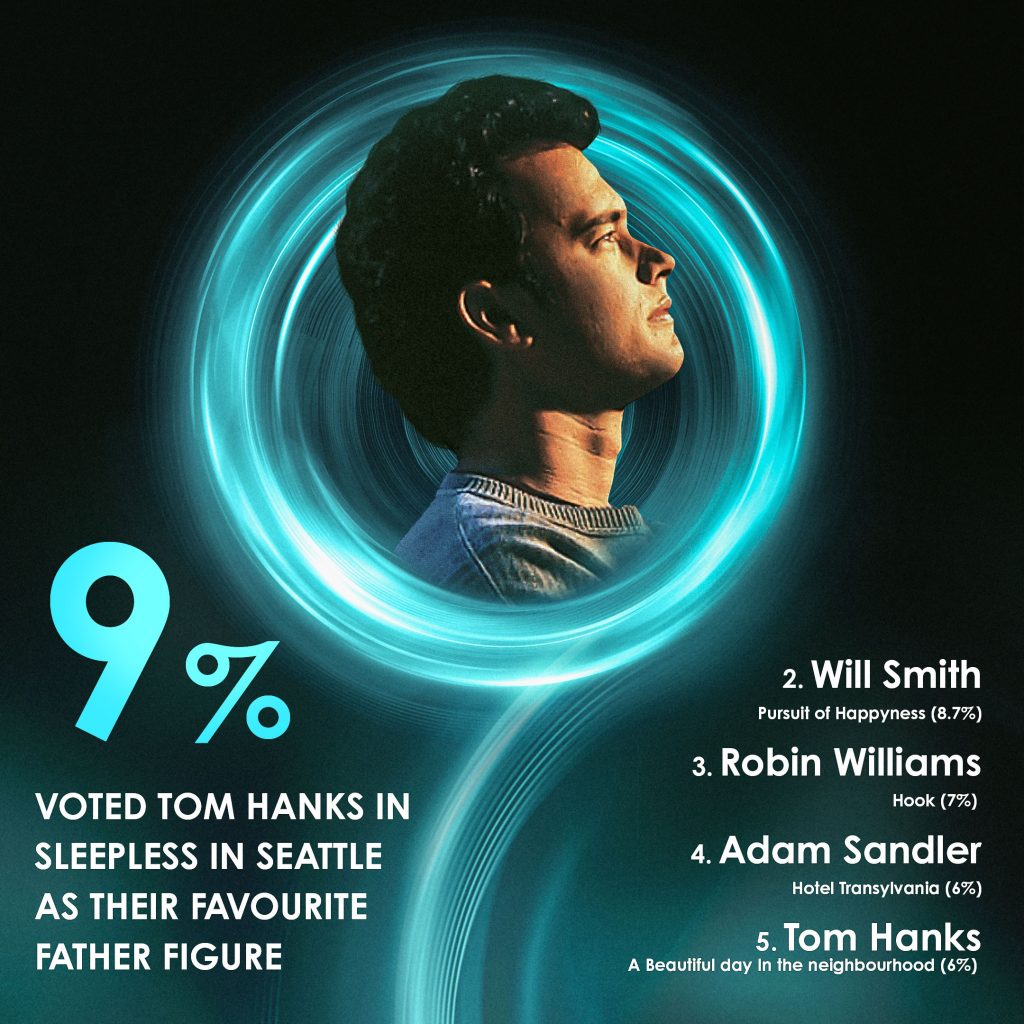 9%

VOTED TOM HANKS IN SLEEPLESS IN SEATTLE AS THEIR FAVOURITE FATHER FIGURE

2. Will Smith
Pursuit of Happyness (8.7%)

3. Robin Williams
Hook (7%)

4. Adam Sandler
Hotel Transylvania (6%)

5. Tom Hanks
A Beautiful day in the neighbourhood (6%)