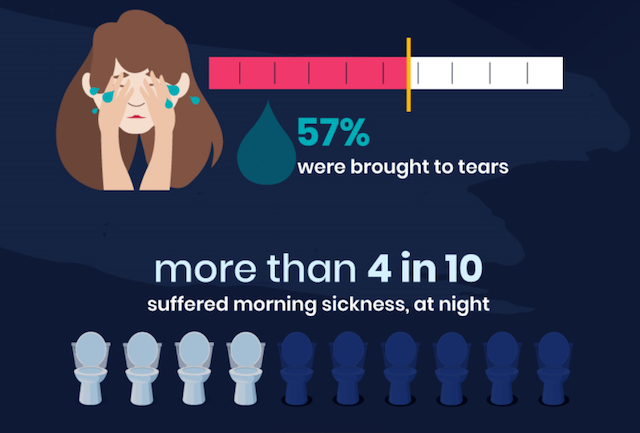 57%
were brought to tears

more than 4 in 10
suffered morning sickness, at night